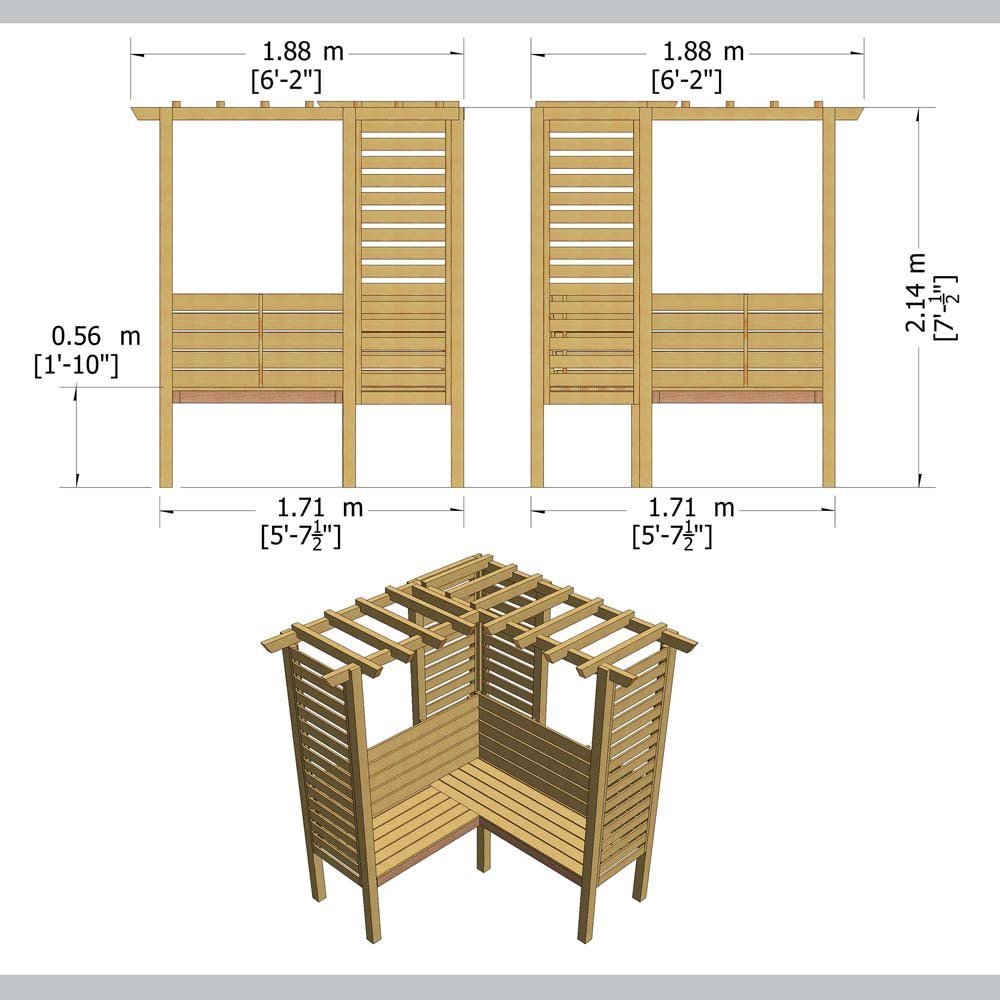 1.88 m
[6'-2"]

1.88 m
[6'-2"]

0.56 m
[1'-10"]

2.14 m
[7'-$\frac{1}{2}$"]

1.71 m
[5'-7$\frac{1}{2}$"]

1.71 m
[5'-7$\frac{1}{2}$"]